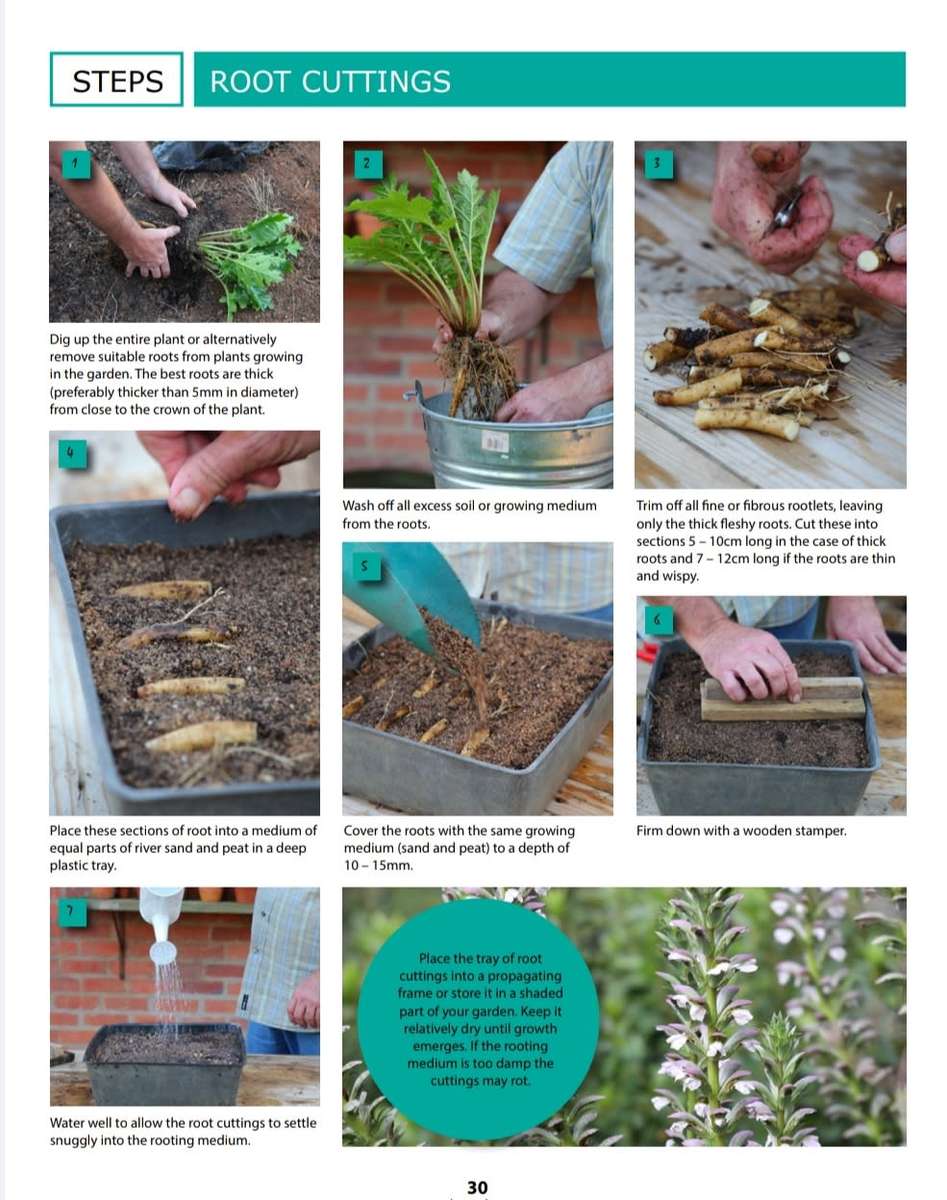 STEPS

ROOT CUTTINGS

1

Dig up the entire plant or alternatively remove suitable roots from plants growing in the garden. The best roots are thick (preferably thicker than 5mm in diameter) from close to the crown of the plant.

2

Wash off all excess soil or growing medium from the roots.

3

Trim off all fine or fibrous rootlets, leaving only the thick fleshy roots. Cut these into sections 5 – 10cm long in the case of thick roots and 7 – 12cm long if the roots are thin and wispy.

4

Place these sections of root into a medium of equal parts of river sand and peat in a deep plastic tray.

5

Cover the roots with the same growing medium (sand and peat) to a depth of 10 – 15mm.

6

Firm down with a wooden stamper.

7

Water well to allow the root cuttings to settle snuggly into the rooting medium.

Place the tray of root cuttings into a propagating frame or store it in a shaded part of your garden. Keep it relatively dry until growth emerges. If the rooting medium is too damp the cuttings may rot.

30