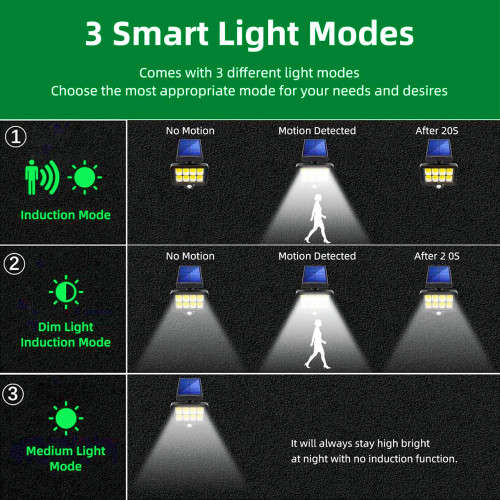 3 Smart Light Modes

Comes with 3 different light modes
Choose the most appropriate mode for your needs and desires

①

Induction Mode

No Motion

Motion Detected

After 20S

②

Dim Light Induction Mode

No Motion

Motion Detected

After 2 0S

③

Medium Light Mode

It will always stay high bright at night with no induction function.