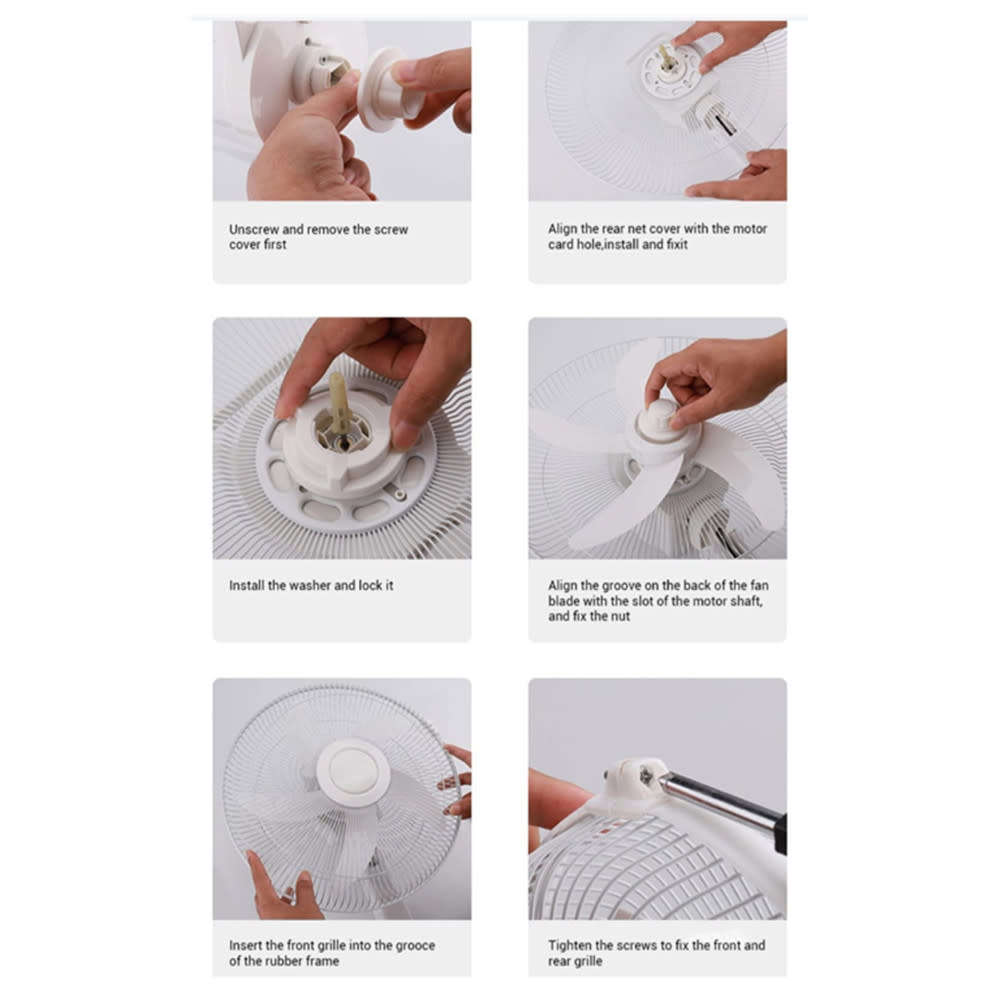 Unscrew and remove the screw cover first

Align the rear net cover with the motor card hole,install and fixit

Install the washer and lock it

Align the groove on the back of the fan blade with the slot of the motor shaft, and fix the nut

Insert the front grille into the grooce of the rubber frame

Tighten the screws to fix the front and rear grille