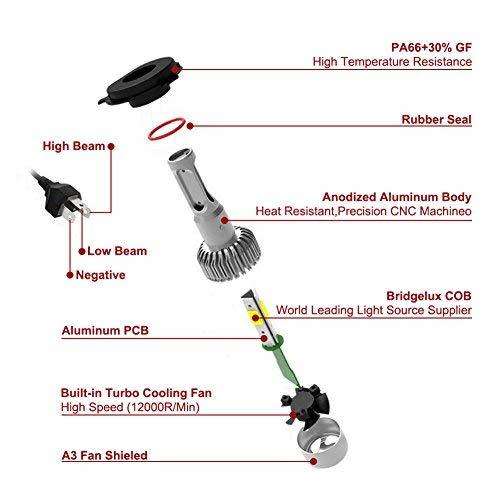 PA66+30% GF
High Temperature Resistance

Rubber Seal

High Beam

Anodized Aluminum Body
Heat Resistant,Precision CNC Machineo

Low Beam

Negative

Bridgelux COB
World Leading Light Source Supplier

Aluminum PCB

Built-in Turbo Cooling Fan
High Speed (12000R/Min)

A3 Fan Shieled