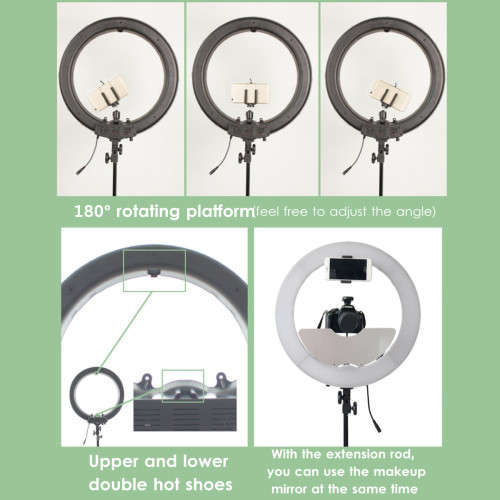 180° rotating platform(feel free to adjust the angle)

Upper and lower double hot shoes

With the extension rod, you can use the makeup mirror at the same time