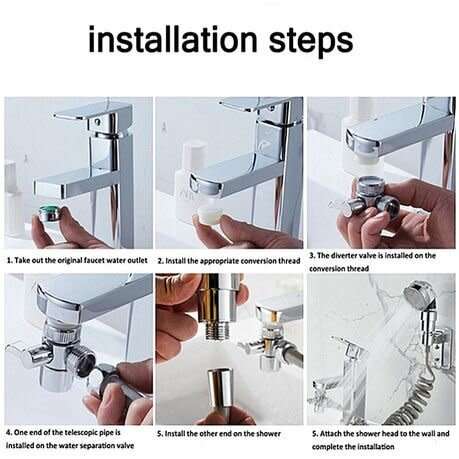 installation steps

1. Take out the original faucet water outlet

2. Install the appropriate conversion thread

3. The diverter valve is installed on the conversion thread

4. One end of the telescopic pipe is installed on the water separation valve

5. Install the other end on the shower

5. Attach the shower head to the wall and complete the installation