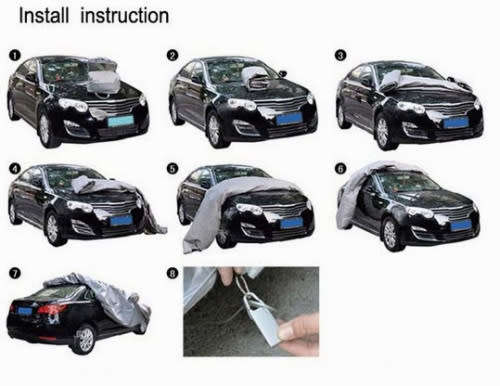 Install instruction

1

2

3

4

5

6

7

8