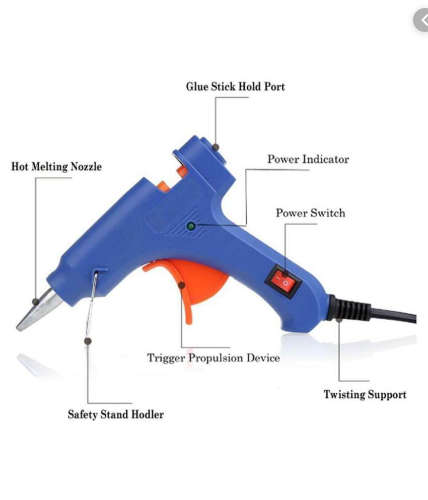 Glue Stick Hold Port

Hot Melting Nozzle

Power Indicator

Power Switch

Trigger Propulsion Device

Twisting Support

Safety Stand Hodler