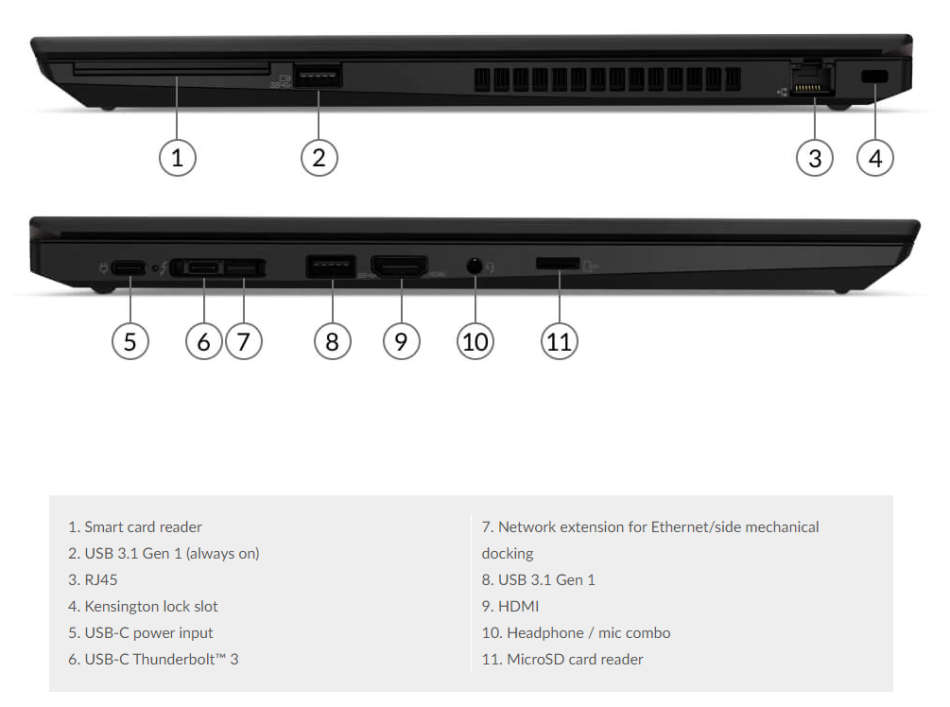 1

2

3

4

5

6

7

8

9

10

11

1. Smart card reader
2. USB 3.1 Gen 1 (always on)
3. RJ45
4. Kensington lock slot
5. USB-C power input
6. USB-C Thunderbolt™ 3

7. Network extension for Ethernet/side mechanical docking
8. USB 3.1 Gen 1
9. HDMI
10. Headphone / mic combo
11. MicroSD card reader