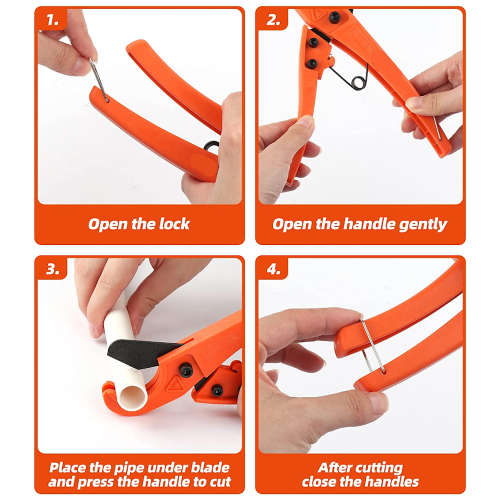 1.

Open the lock

2.

Open the handle gently

3.

Place the pipe under blade and press the handle to cut

4.

After cutting close the handles