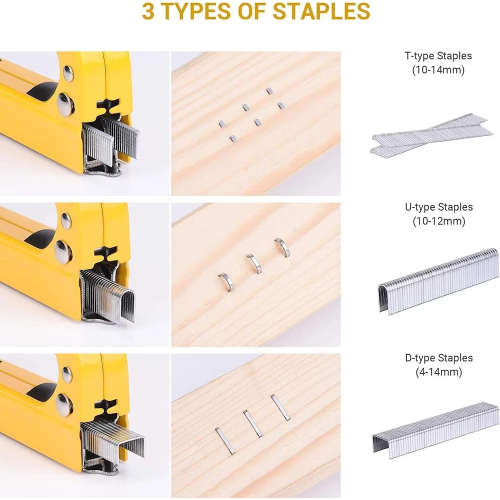 3 TYPES OF STAPLES

T-type Staples
(10-14mm)

U-type Staples
(10-12mm)

D-type Staples
(4-14mm)