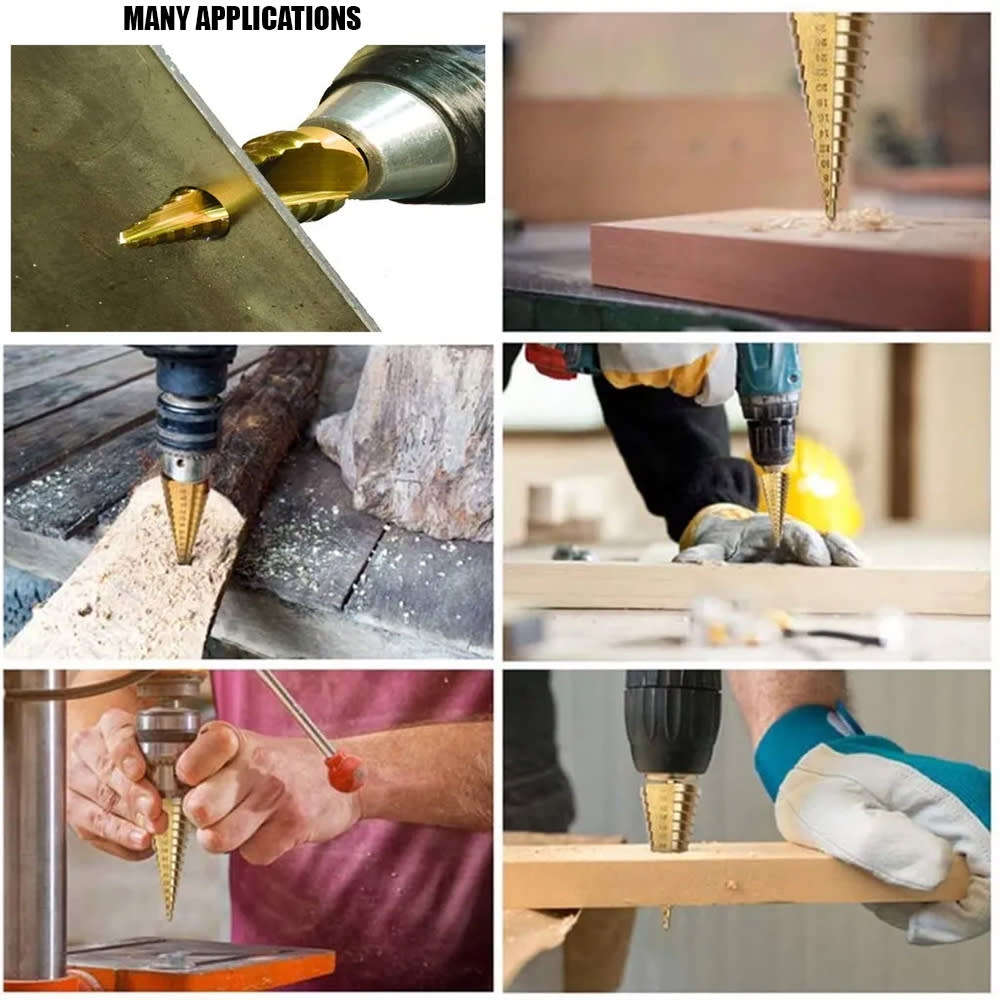 MANY APPLICATIONS