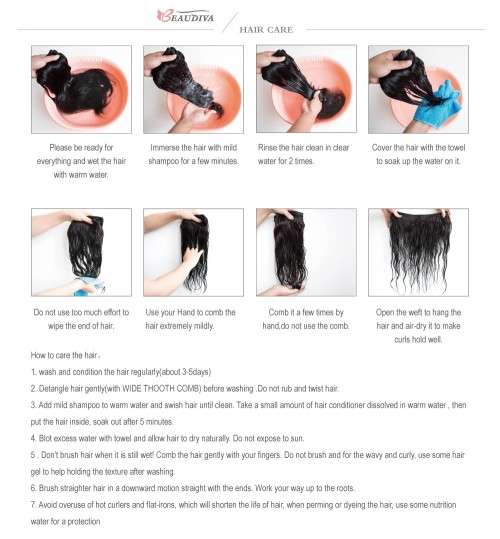 BEAUDIVA

HAIR CARE

Please be ready for everything and wet the hair with warm water.

Immerse the hair with mild shampoo for a few minutes.

Rinse the hair clean in clear water for 2 times.

Cover the hair with the towel to soak up the water on it.

Do not use too much effort to wipe the end of hair.

Use your Hand to comb the hair extremely mildly.

Comb it a few times by hand,do not use the comb.

Open the weft to hang the hair and air-dry it to make curls hold well.

How to care the hair。

1. wash and condition the hair regularly(about 3-5days)

2. Detangle hair gently(with WIDE THOOTH COMB) before washing .Do not rub and twist hair.

3. Add mild shampoo to warm water and swish hair until clean. Take a small amount of hair conditioner dissolved in warm water , then put the hair inside, soak out after 5 minutes.

4. Blot excess water with towel and allow hair to dry naturally. Do not expose to sun.

5 . Don't brush hair when it is still wet! Comb the hair gently with your fingers. Do not brush and for the wavy and curly, use some hair gel to help holding the texture after washing.

6. Brush straighter hair in a downward motion straight with the ends. Work your way up to the roots.

7. Avoid overuse of hot curlers and flat-irons, which will shorten the life of hair, when perming or dyeing the hair, use some nutrition water for a protection