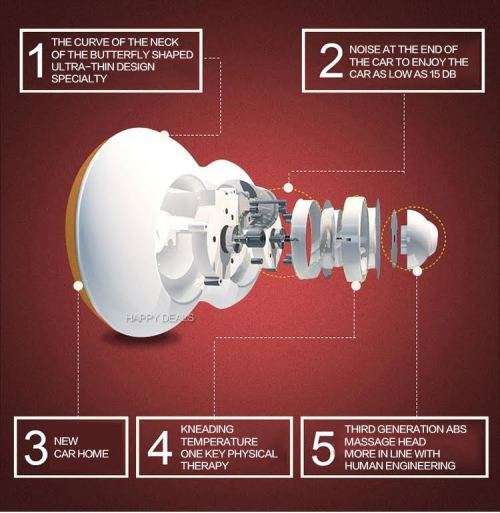 1 THE CURVE OF THE NECK OF THE BUTTERFLY SHAPED ULTRA-THIN DESIGN SPECIALTY

2 NOISE AT THE END OF THE CAR TO ENJOY THE CAR AS LOW AS 15 DB

HAPPY DEALS

3 NEW CAR HOME

4 KNEADING TEMPERATURE ONE KEY PHYSICAL THERAPY

5 THIRD GENERATION ABS MASSAGE HEAD MORE IN LINE WITH HUMAN ENGINEERING