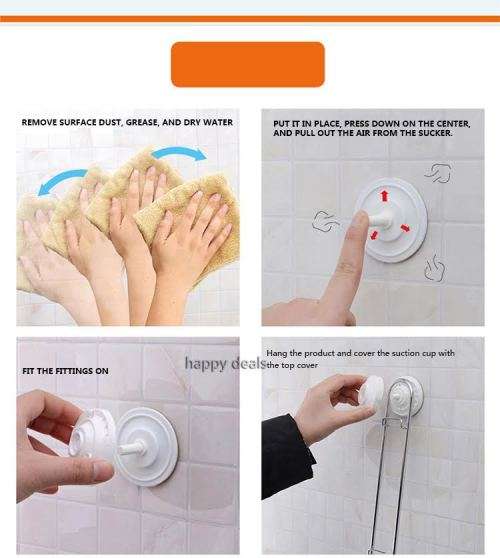 REMOVE SURFACE DUST, GREASE, AND DRY WATER

PUT IT IN PLACE, PRESS DOWN ON THE CENTER, AND PULL OUT THE AIR FROM THE SUCKER.

FIT THE FITTINGS ON

happy deals

Hang the product and cover the suction cup with the top cover