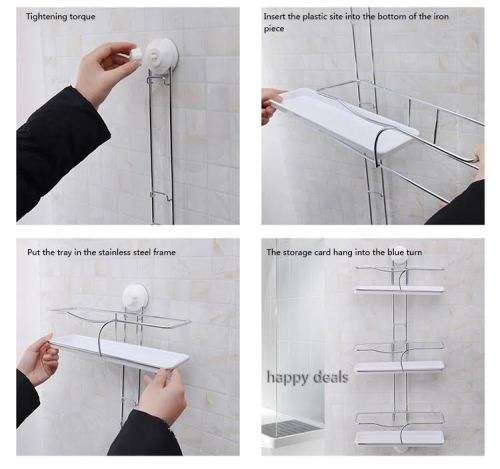 Tightening torque

Insert the plastic site into the bottom of the iron piece

Put the tray in the stainless steel frame

The storage card hang into the blue turn

happy deals