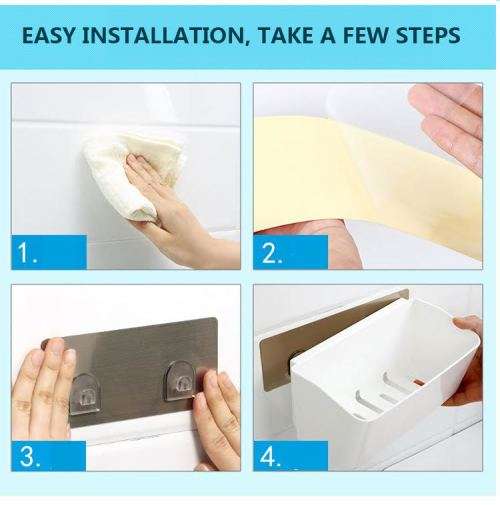 EASY INSTALLATION, TAKE A FEW STEPS

1.

2.

3.

4.