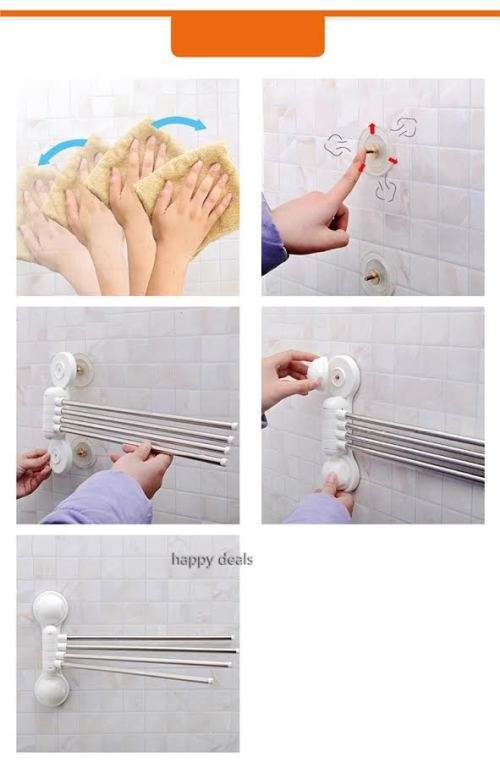 happy deals