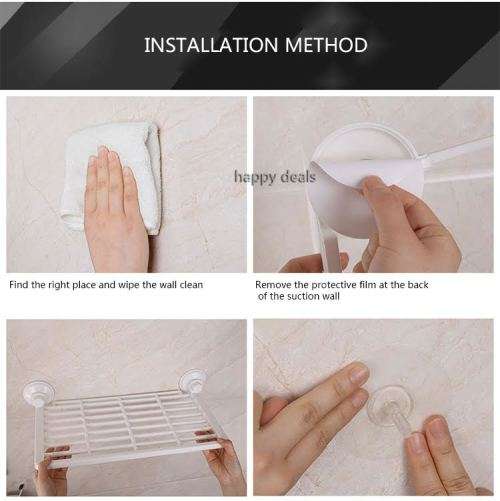 INSTALLATION METHOD

happy deals

Find the right place and wipe the wall clean

Remove the protective film at the back of the suction wall