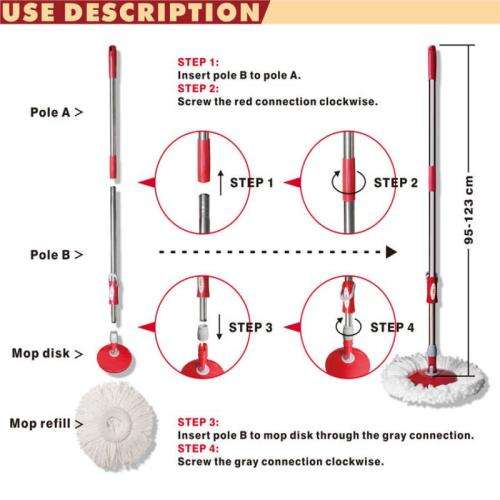 USE DESCRIPTION

STEP 1:
Insert pole B to pole A.
STEP 2:
Screw the red connection clockwise.

Pole A >

STEP 1

STEP 2

95-123 cm

Pole B >

STEP 3

STEP 4

Mop disk >

Mop refill >

STEP 3:
Insert pole B to mop disk through the gray connection.
STEP 4:
Screw the gray connection clockwise.