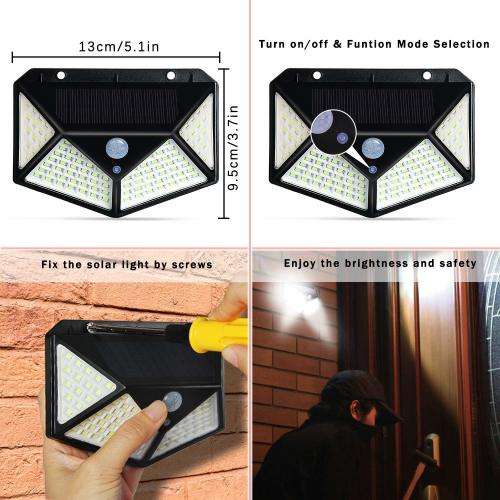 13cm/5.1in

9.5cm/3.7in

Turn on/off & Funtion Mode Selection

Fix the solar light by screws

Enjoy the brightness and safety