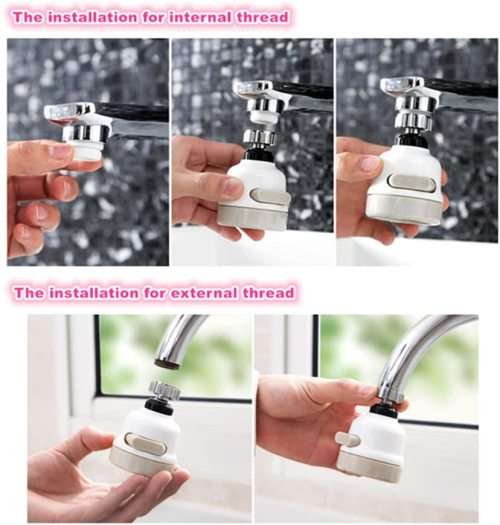 The installation for internal thread

The installation for external thread