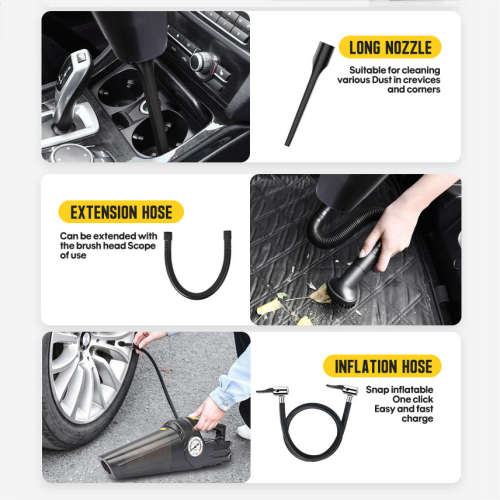 LONG NOZZLE

Suitable for cleaning various Dust in crevices and corners

EXTENSION HOSE

Can be extended with the brush head Scope of use

INFLATION HOSE

Snap inflatable One click Easy and fast charge