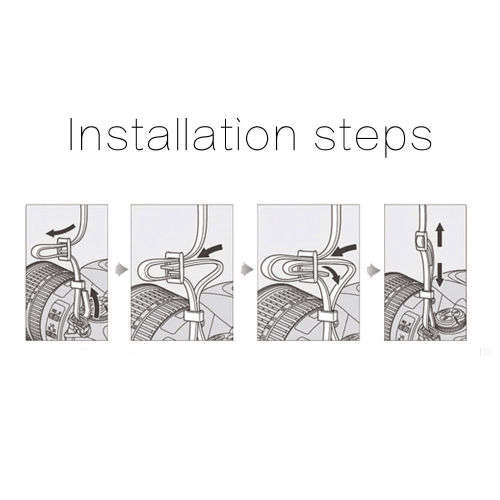 Installation steps