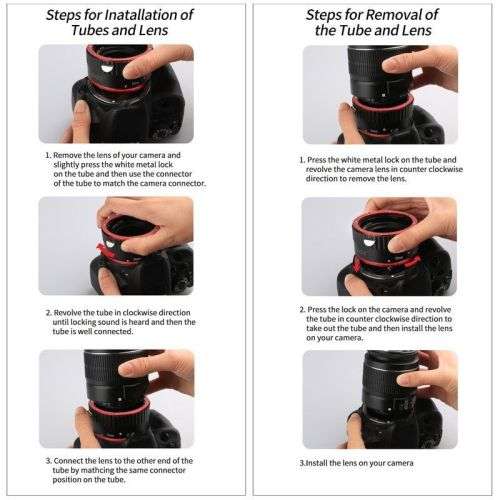 Steps for Inatallation of Tubes and Lens

1. Remove the lens of your camera and slightly press the white metal lock on the tube and then use the connector of the tube to match the camera connector.

2. Revolve the tube in clockwise direction until locking sound is heard and then the tube is well connected.

3. Connect the lens to the other end of the tube by mathcing the same connector position on the tube.

Steps for Removal of the Tube and Lens

1. Press the white metal lock on the tube and revolve the camera lens in counter clockwise direction to remove the lens.

2. Press the lock on the camera and revolve the tube in counter clockwise direction to take out the tube and then install the lens on your camera.

3.Install the lens on your camera