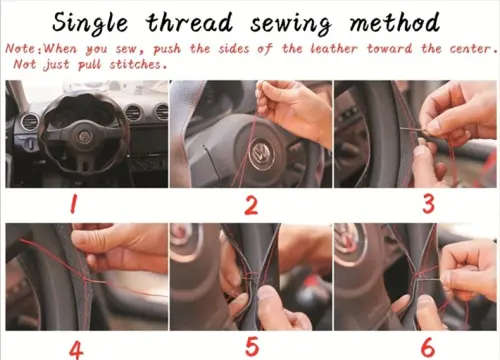 Single thread sewing method

Note:When you sew, push the sides of the leather toward the center. Not just pull stitches.

1

2

3

4

5

6