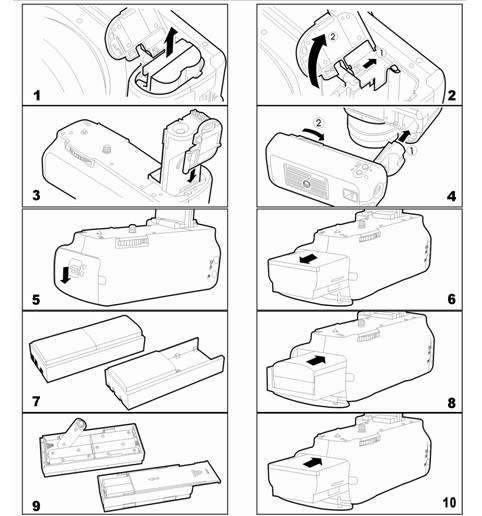 1
② ① 2
3
② ① 4
5
6
7
8
9
10