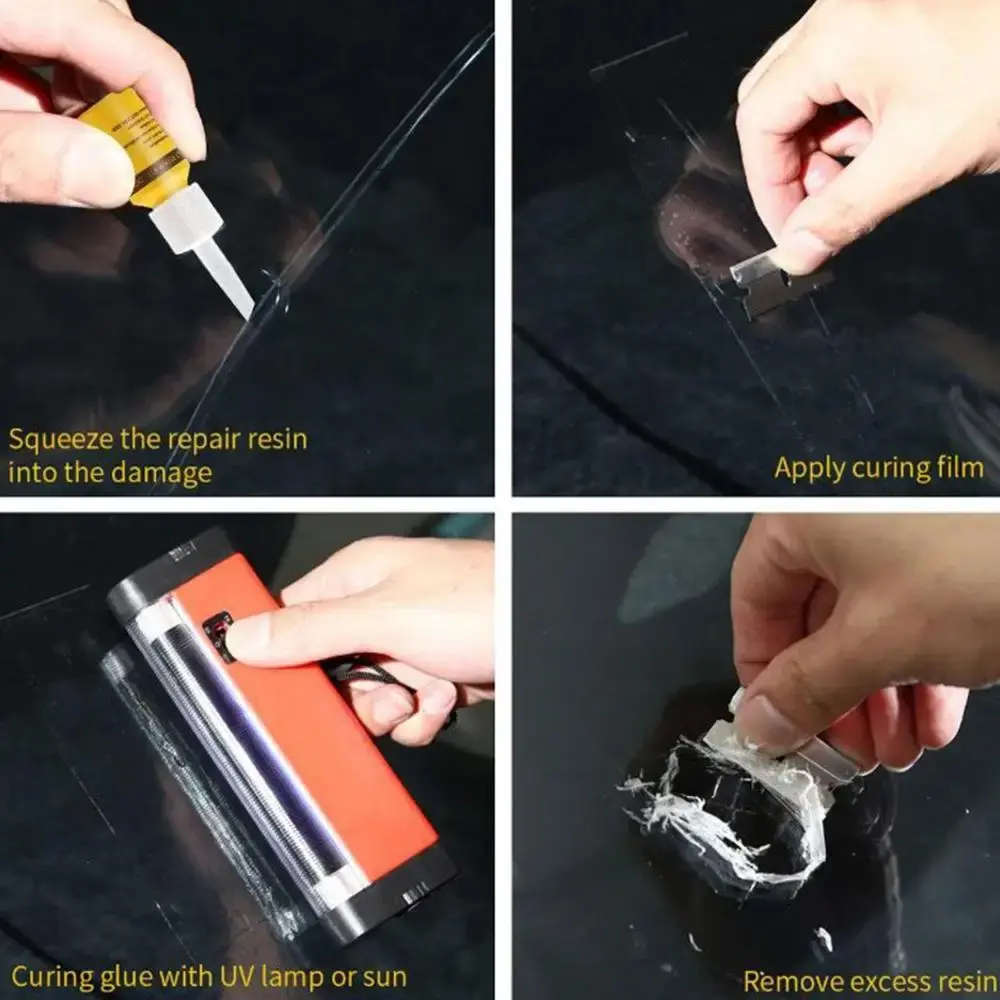 Squeeze the repair resin into the damage

Apply curing film

Curing glue with UV lamp or sun

Remove excess resin